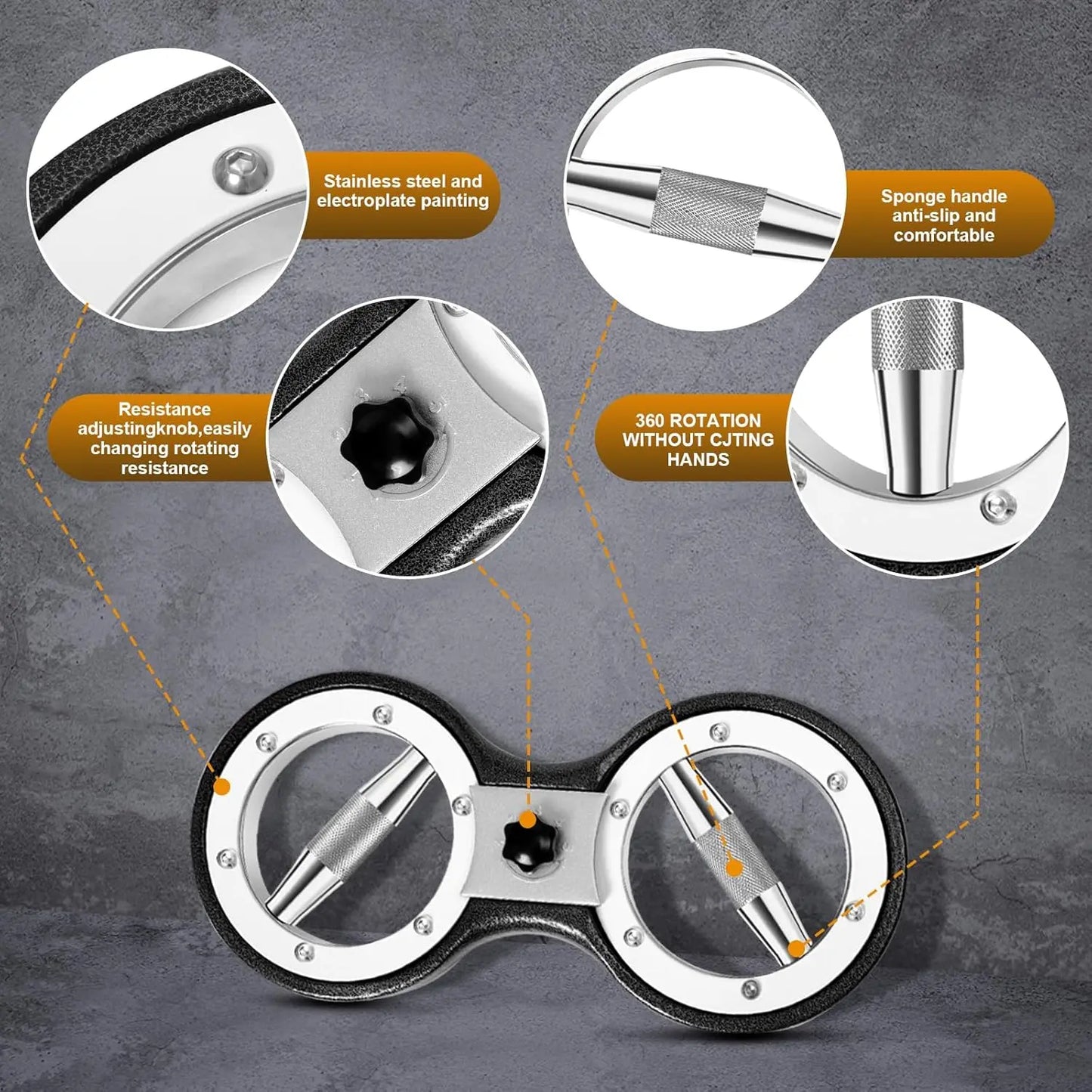 Stainless steel and electroplate painting

Sponge handle anti-slip and comfortable

Resistance adjustingknob,easily changing rotating resistance

360 ROTATION WITHOUT CJTING HANDS